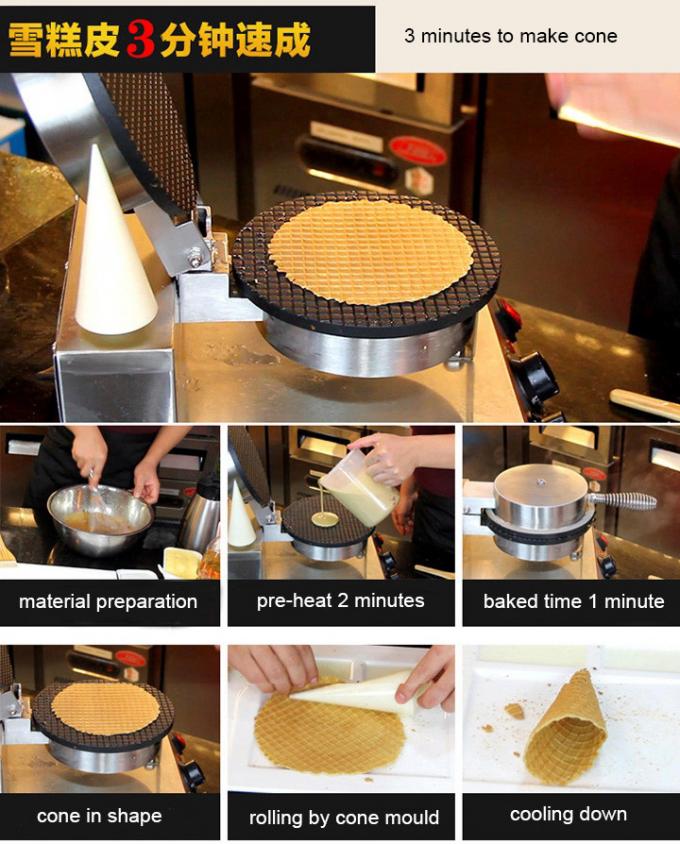 雪糕皮3分钟速成

3 minutes to make cone

material preparation

pre-heat 2 minutes

baked time 1 minute

cone in shape

rolling by cone mould

cooling down